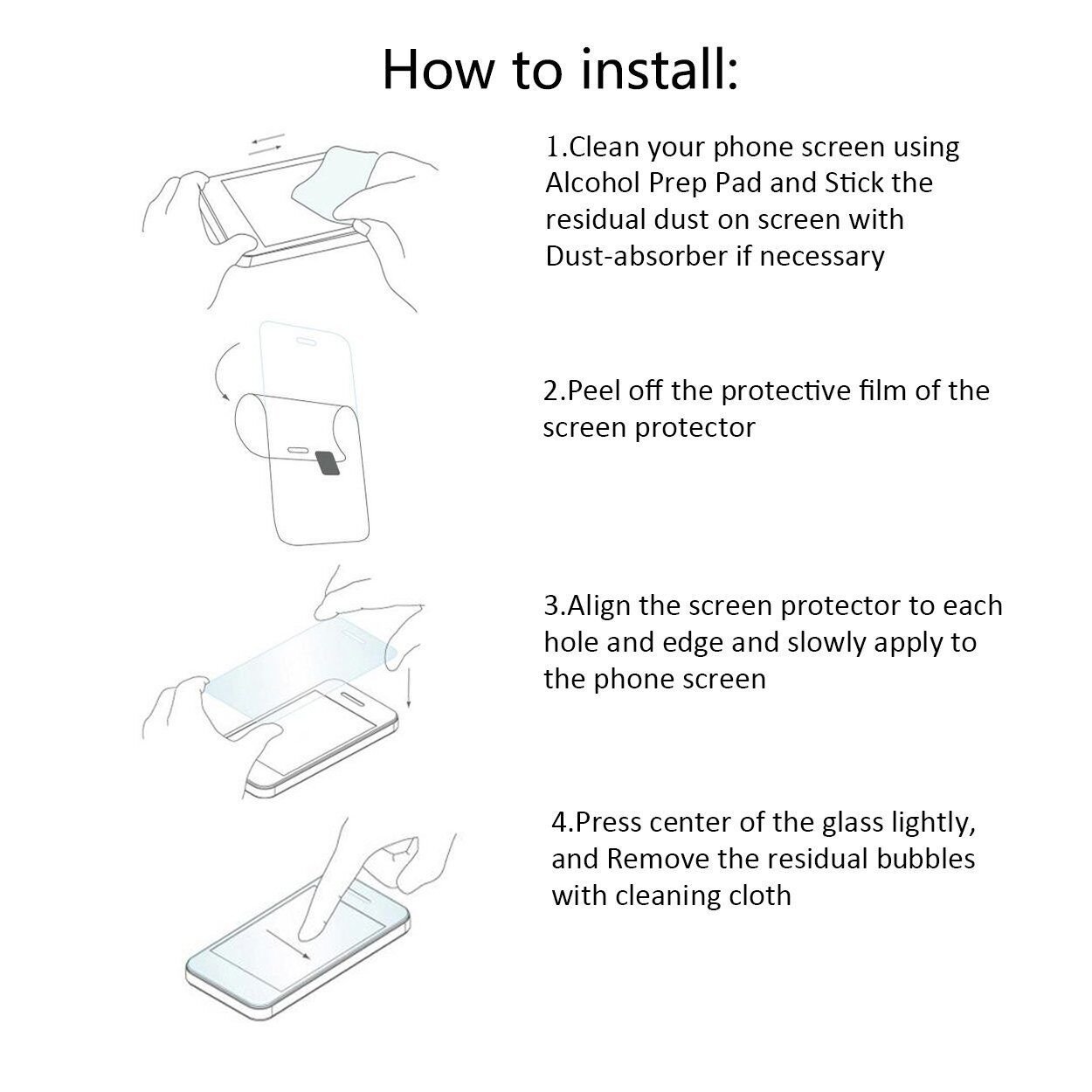 How to install:

1.Clean your phone screen using Alcohol Prep Pad and Stick the residual dust on screen with Dust-absorber if necessary

2.Peel off the protective film of the screen protector

3.Align the screen protector to each hole and edge and slowly apply to the phone screen

4.Press center of the glass lightly, and Remove the residual bubbles with cleaning cloth